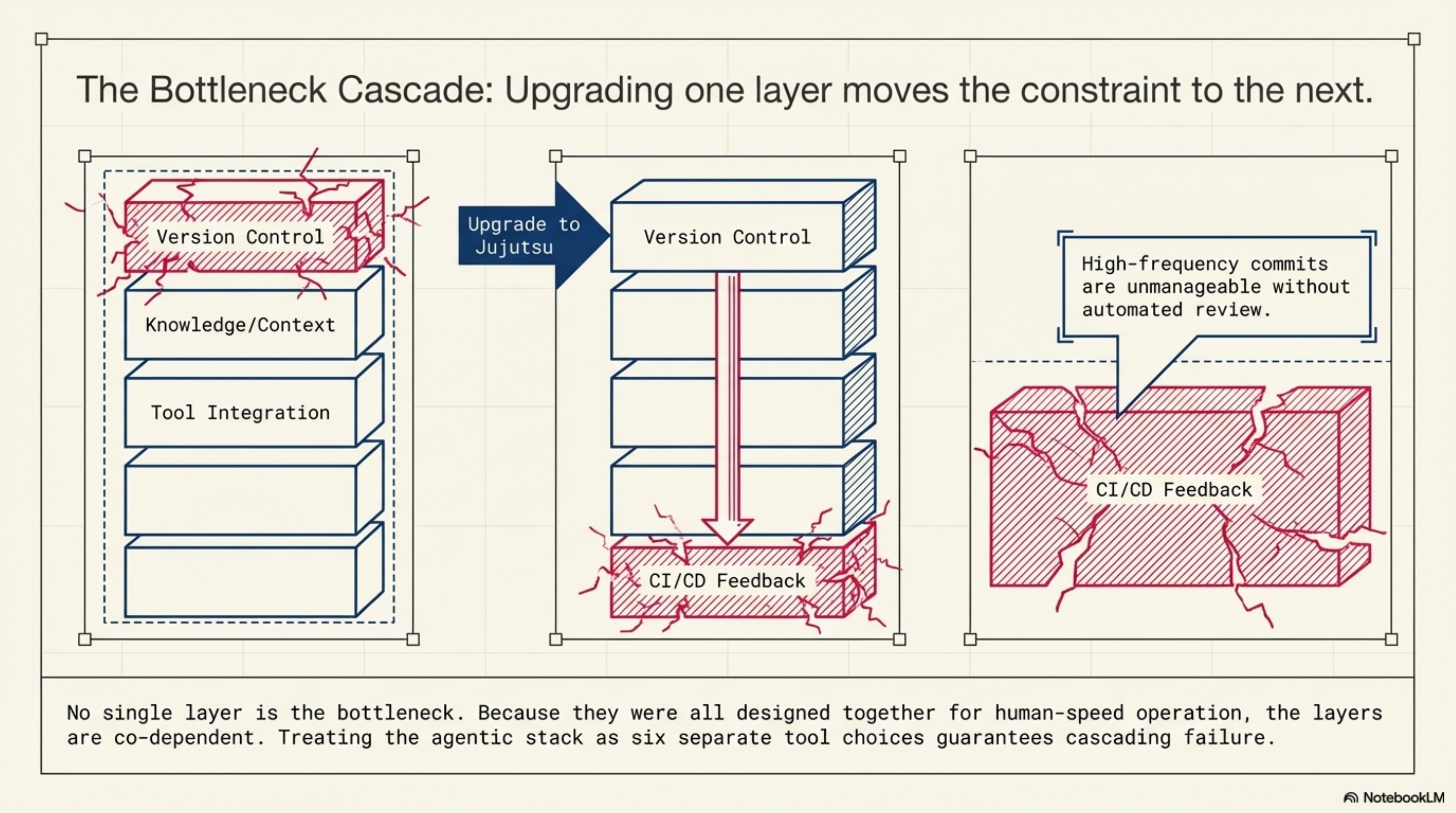 The Bottleneck Cascade: Upgrading one layer moves the constraint to the next.

Version Control

Knowledge/Context

Tool Integration

Upgrade to Jujutsu

Version Control

CI/CD Feedback

High-frequency commits are unmanageable without automated review.

CI/CD Feedback

No single layer is the bottleneck. Because they were all designed together for human-speed operation, the layers are co-dependent. Treating the agentic stack as six separate tool choices guarantees cascading failure.

NotebookLM